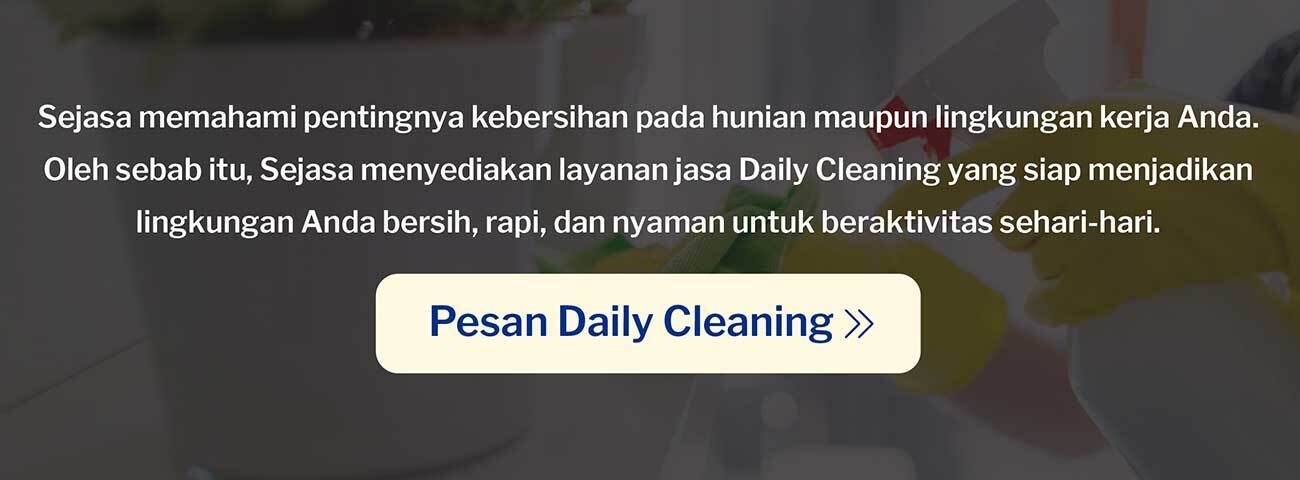 Sejasa memahami pentingnya kebersihan pada hunian maupun lingkungan kerja Anda. Oleh sebab itu, Sejasa menyediakan layanan jasa Daily Cleaning yang siap menjadikan lingkungan Anda bersih, rapi, dan nyaman untuk beraktivitas sehari-hari.

Pesan Daily Cleaning »